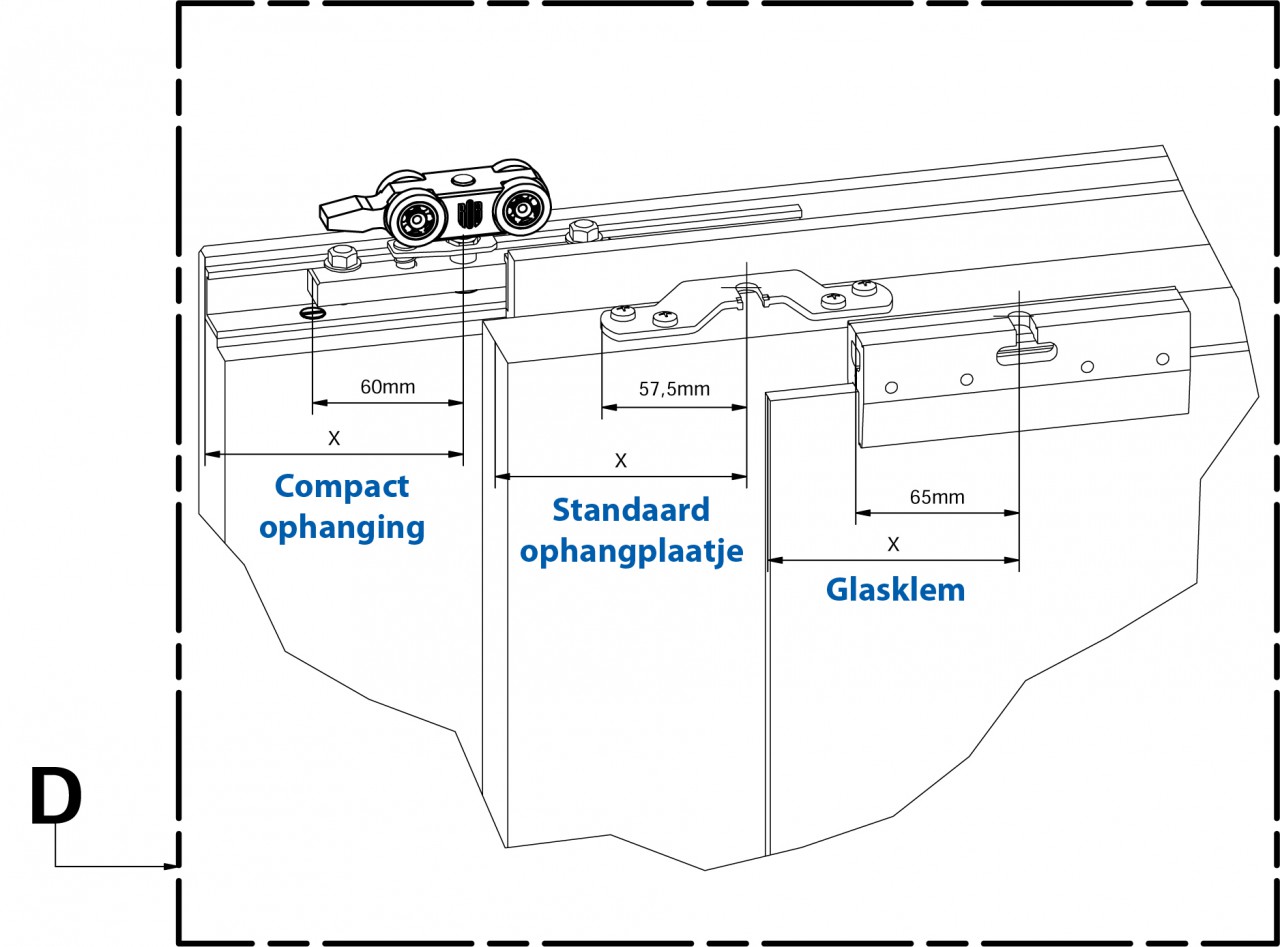 60mm

X

Compact ophanging

57,5mm

X

Standaard ophangplaatje

65mm

X

Glasklem

D